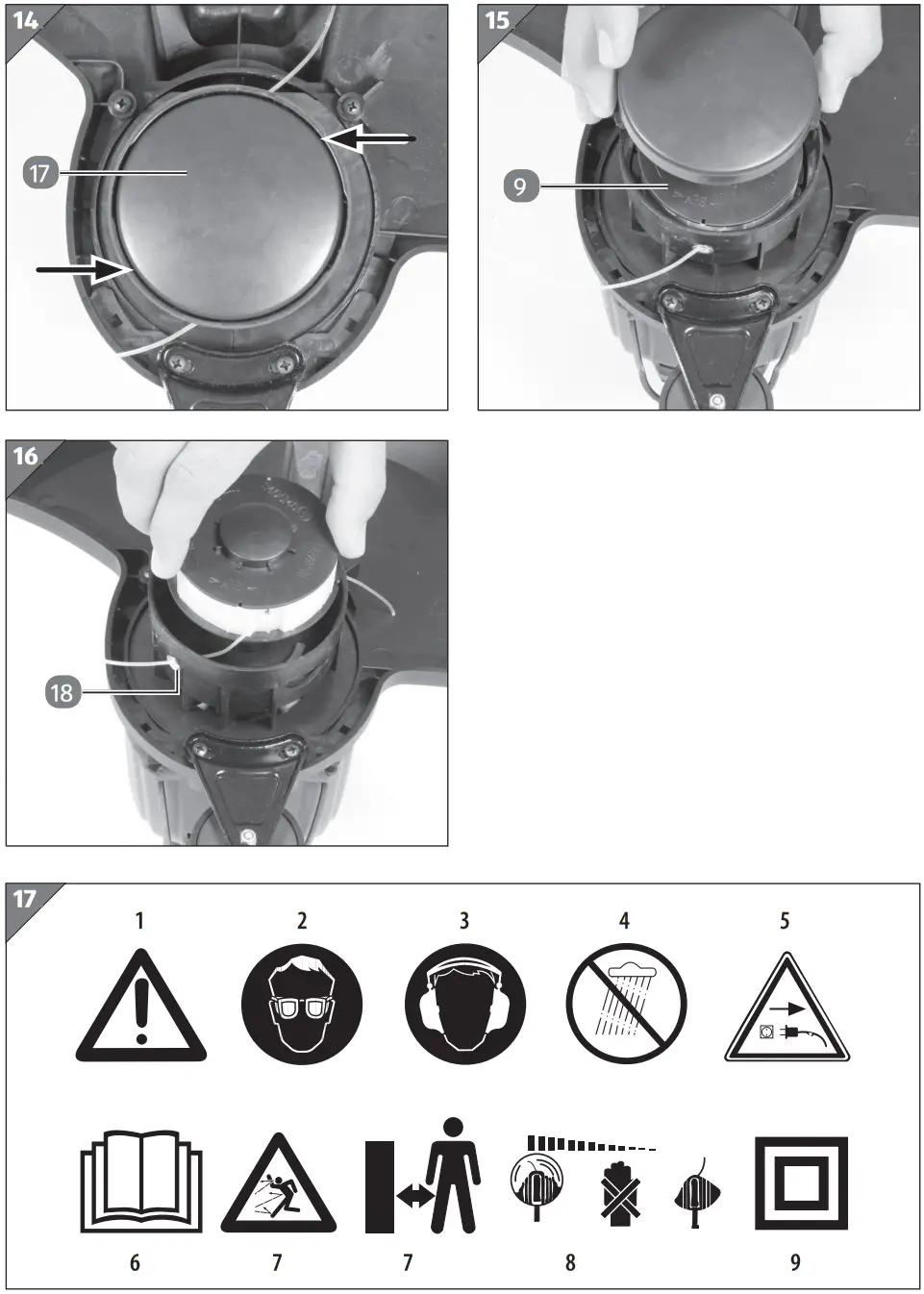 14

17

15

9

16

18

17

1 2 3 4 5

6 7 7 8 9