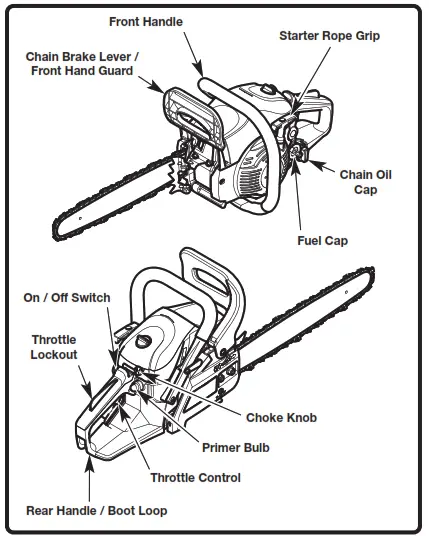 Front Handle

Starter Rope Grip

Chain Brake Lever / Front Hand Guard

Chain Oil Cap

Fuel Cap

On / Off Switch

Throttle Lockout

Choke Knob

Primer Bulb

Throttle Control

Rear Handle / Boot Loop