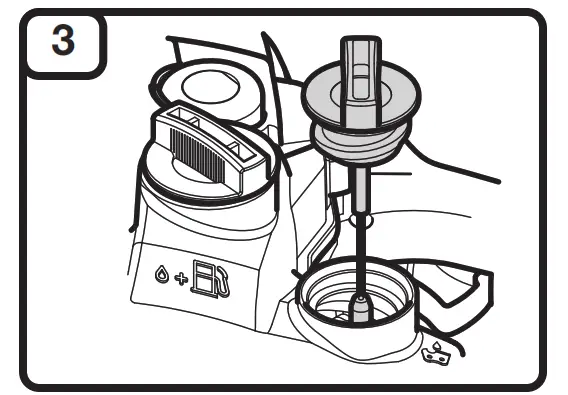 3