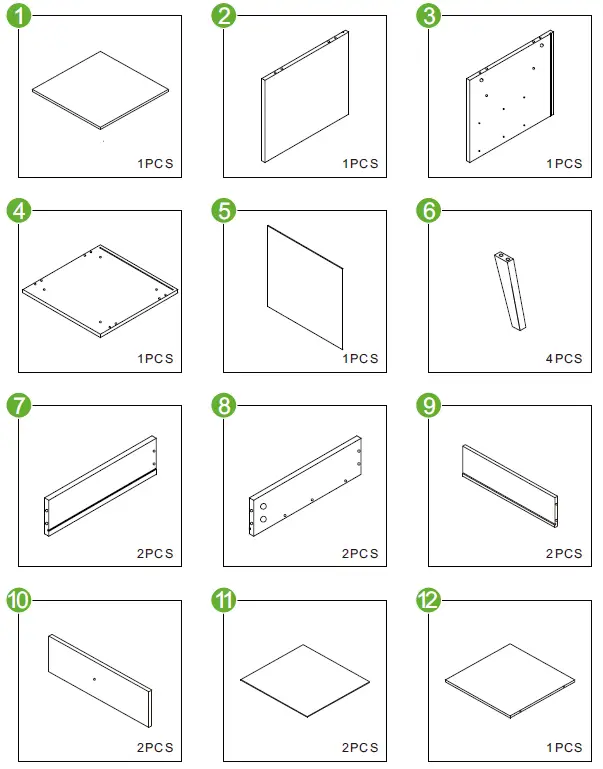 1
1PCS

2
1PCS

3
1PCS

4
1PCS

5
1PCS

6
4PCS

7
2PCS

8
2PCS

9
2PCS

10
2PCS

11
2PCS

12
1PCS