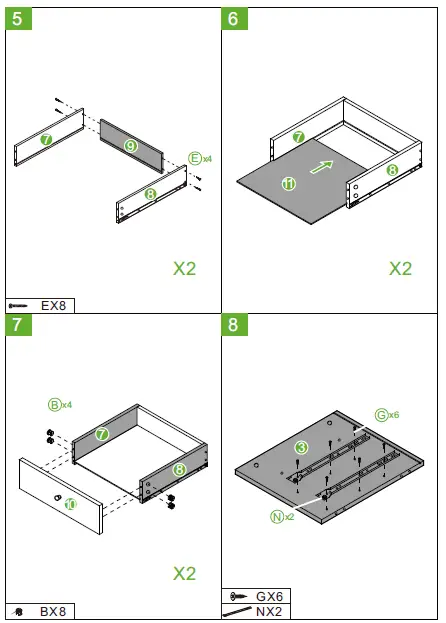 5

7

9

E x4

8

X2

EX8

6

7

11

8

X2

7

B x4

7

8

10

X2

BX8

8

G x6

3

N x2

GX6

NX2