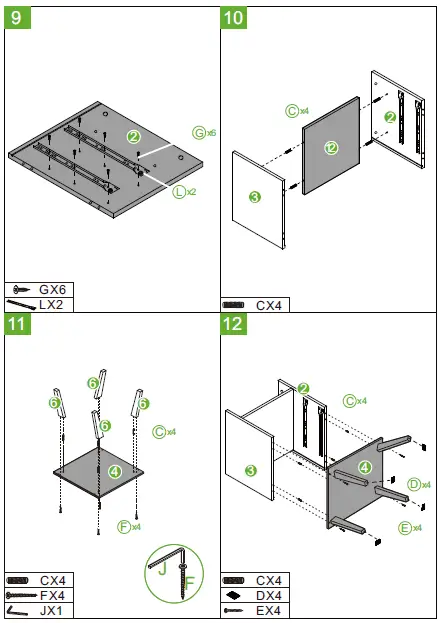 9

2

G x6

L x2

GX6
LX2

10

C x4

12

2

3

CX4

11

6

6

6

6

C x4

4

F x4

J

F

CX4
FX4
JX1

12

2

C x4

3

4

D x4

E x4

CX4
DX4
EX4