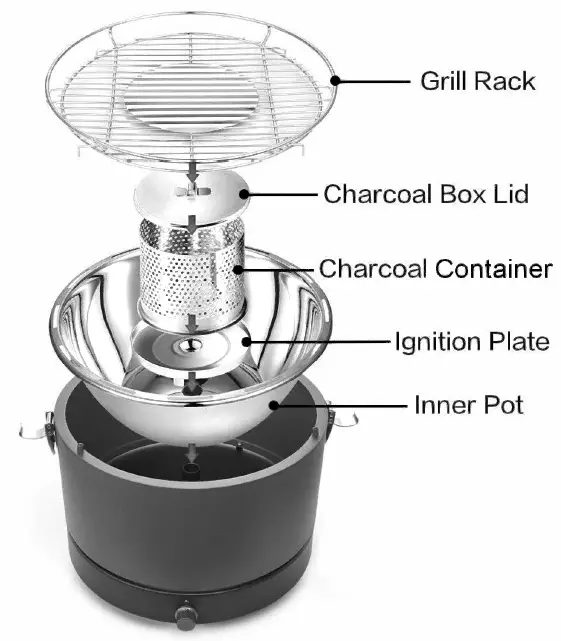 Grill Rack
Charcoal Box Lid
Charcoal Container
Ignition Plate
Inner Pot