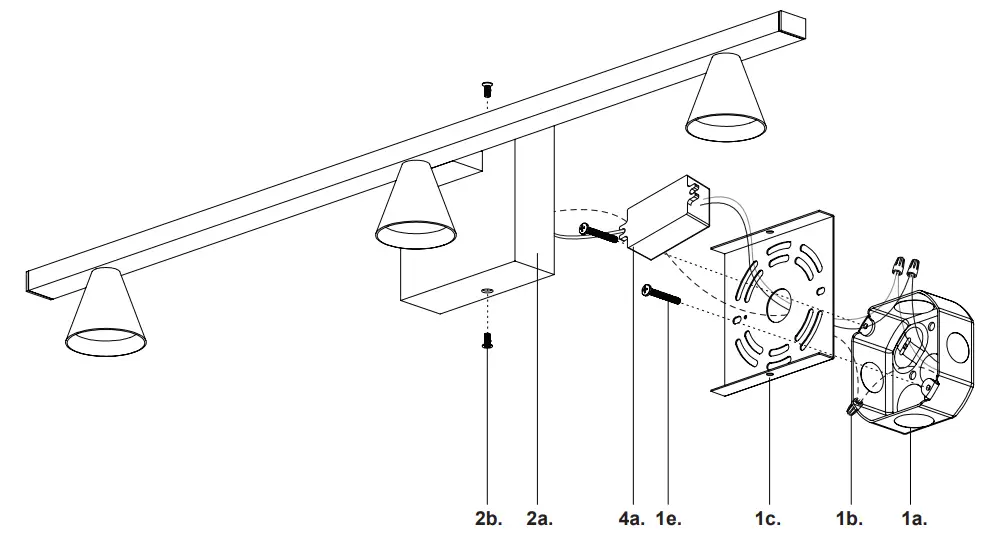 2b. 2a. 4a. 1e. 1c. 1b. 1a.