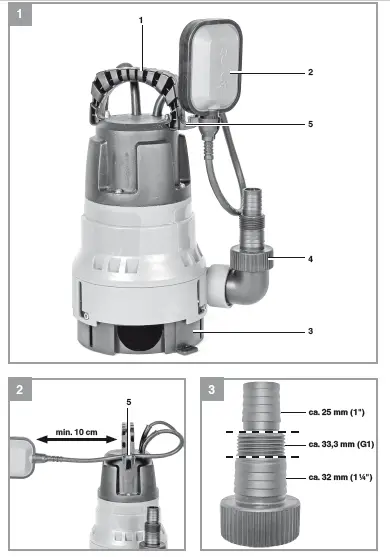 1

1
2
5
4
3

2

5
min. 10 cm

3

ca. 25 mm (1")
ca. 33,3 mm (G1)
ca. 32 mm (1¼")