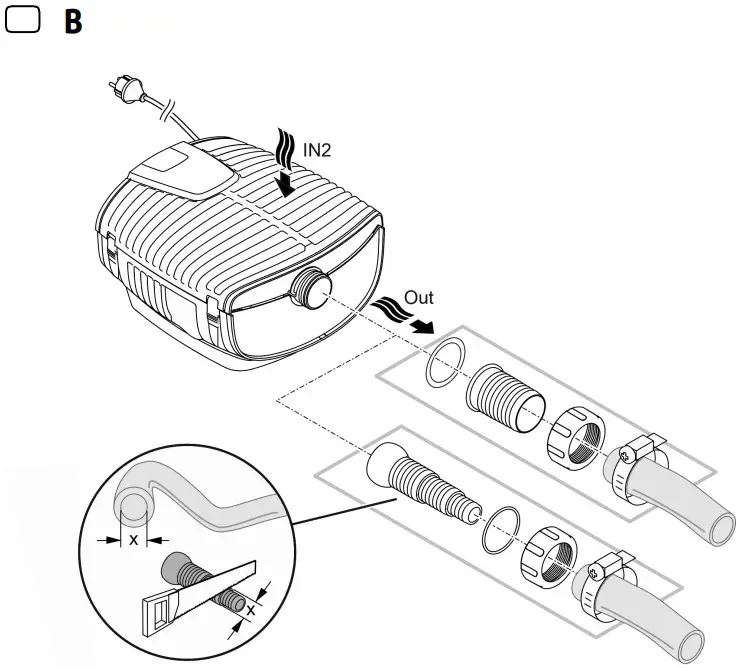 B

IN2

Out

x

x