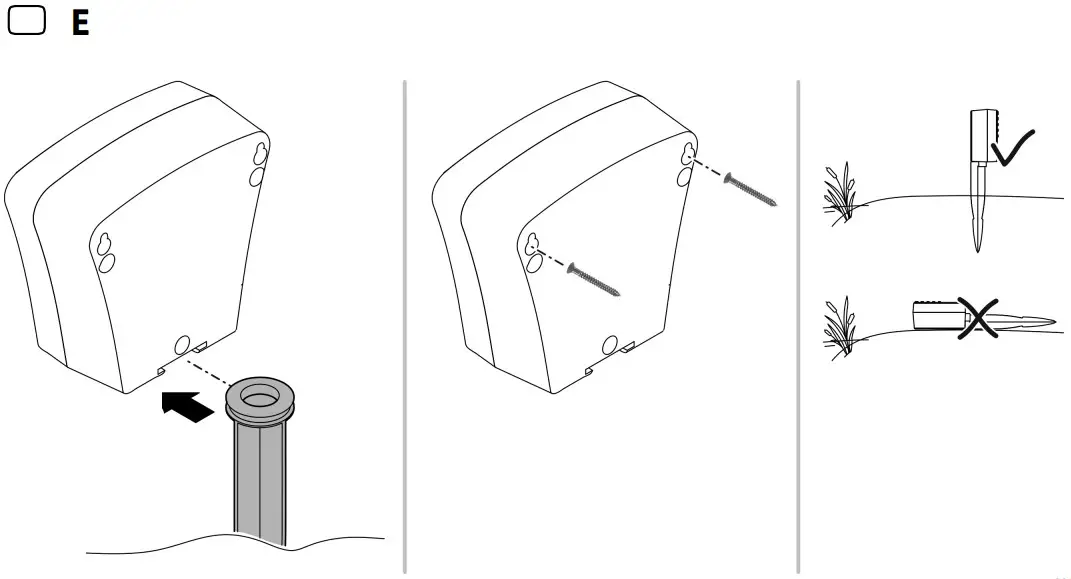 E