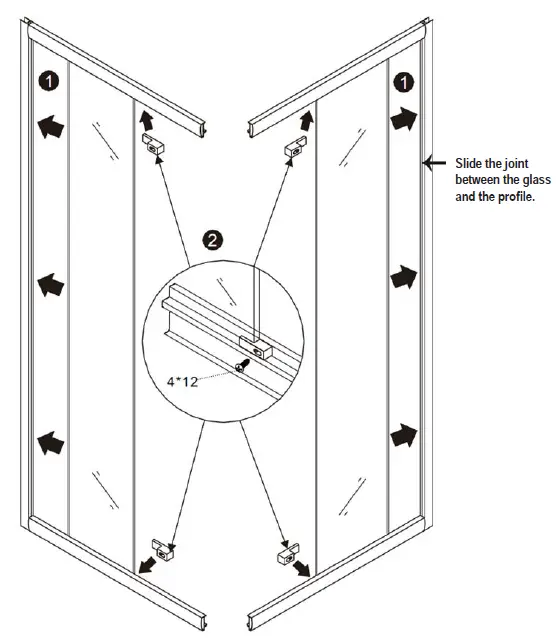 1

1

Slide the joint between the glass and the profile.

2

4*12