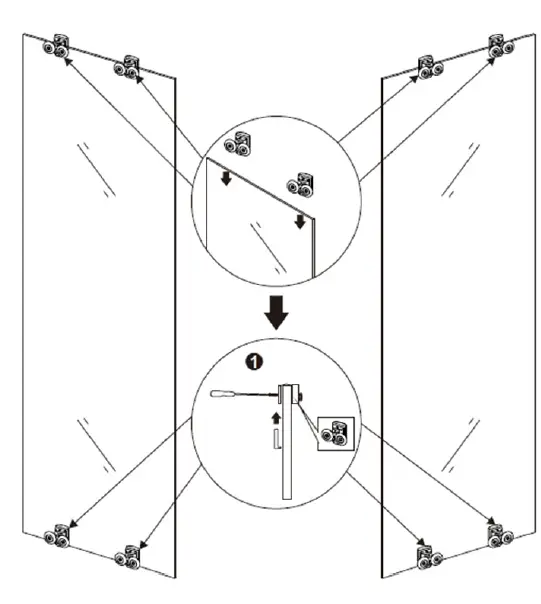 1