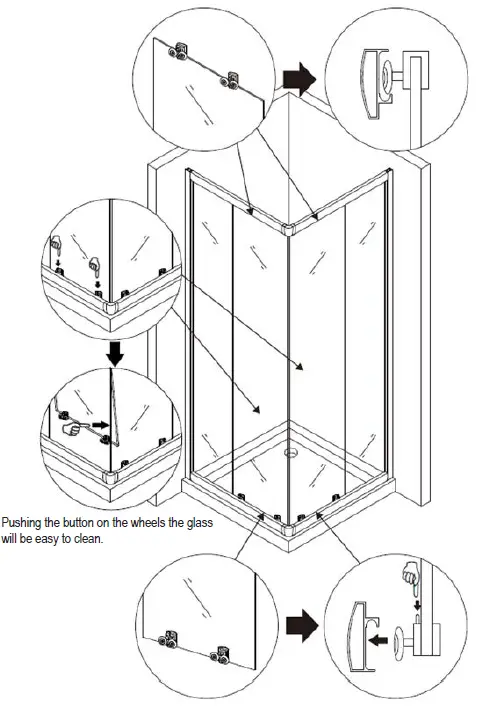 Pushing the button on the wheels the glass will be easy to clean.