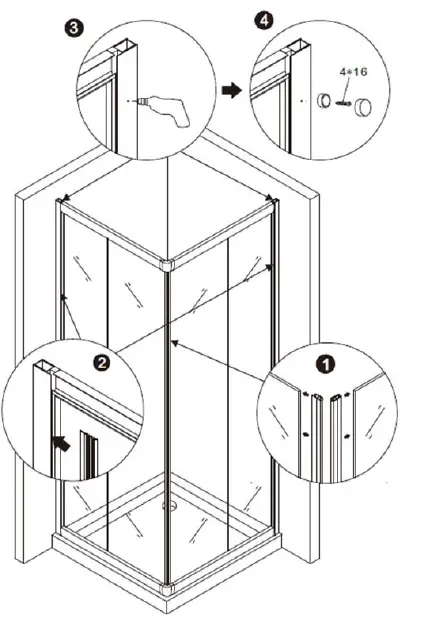 3
4
4*16
2
1