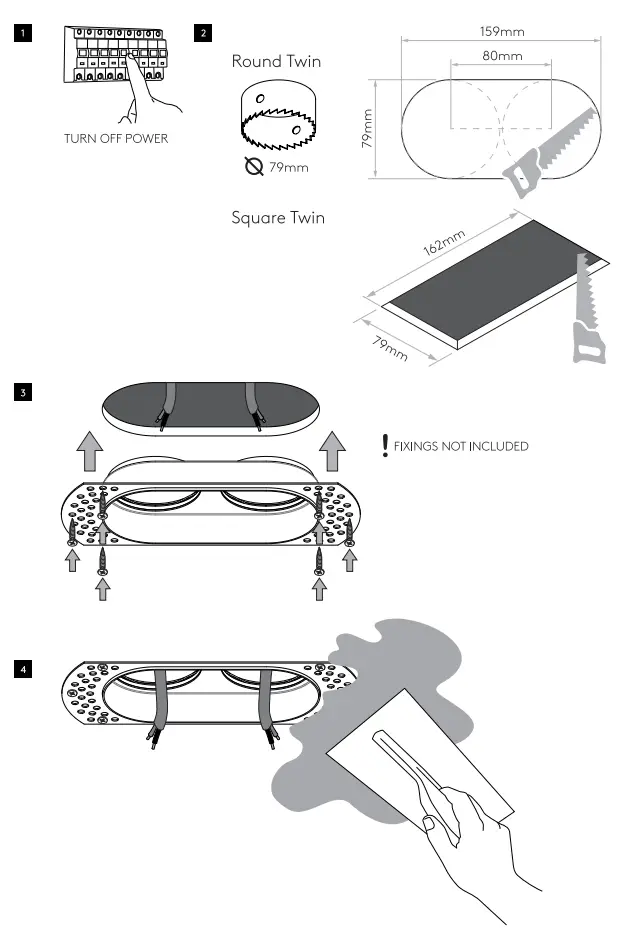 1

TURN OFF POWER

2

Round Twin

79mm

159mm

80mm

79mm

Square Twin

162mm

79mm

3

! FIXINGS NOT INCLUDED

4