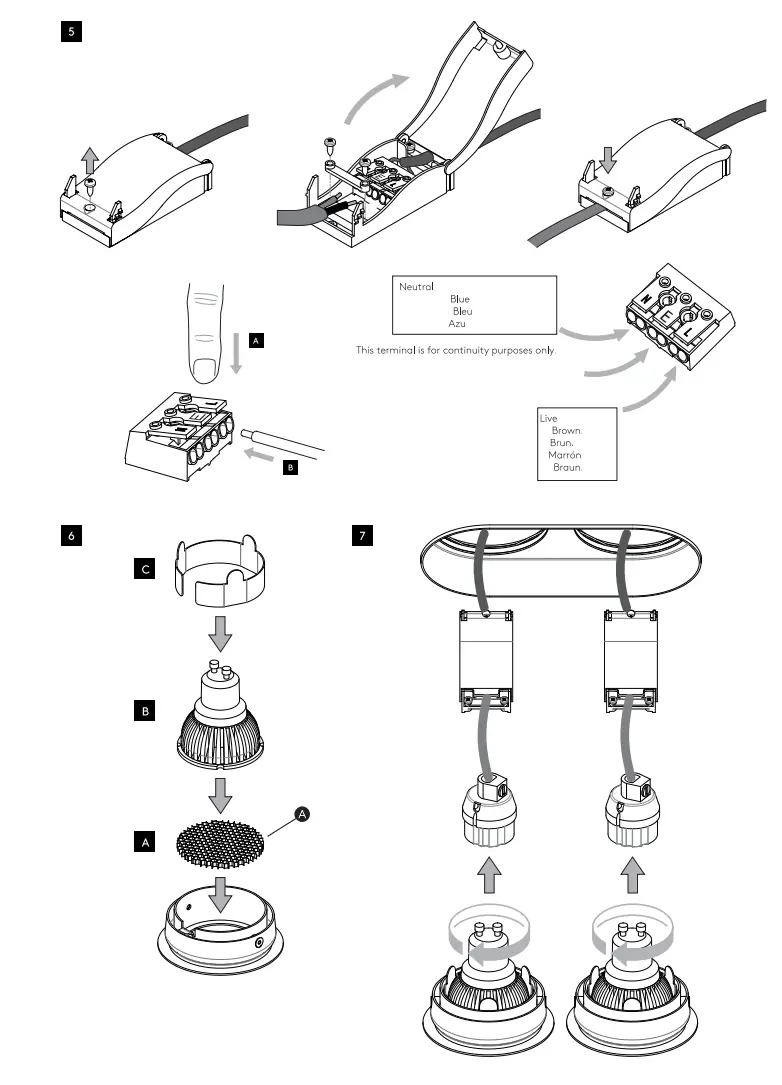 5

A

B

Neutral
Blue
Bleu
Azu

This terminal is for continuity purposes only.

N E L

Live
Brown.
Brun.
Marrón
Braun.

6

C

B

A

A

7