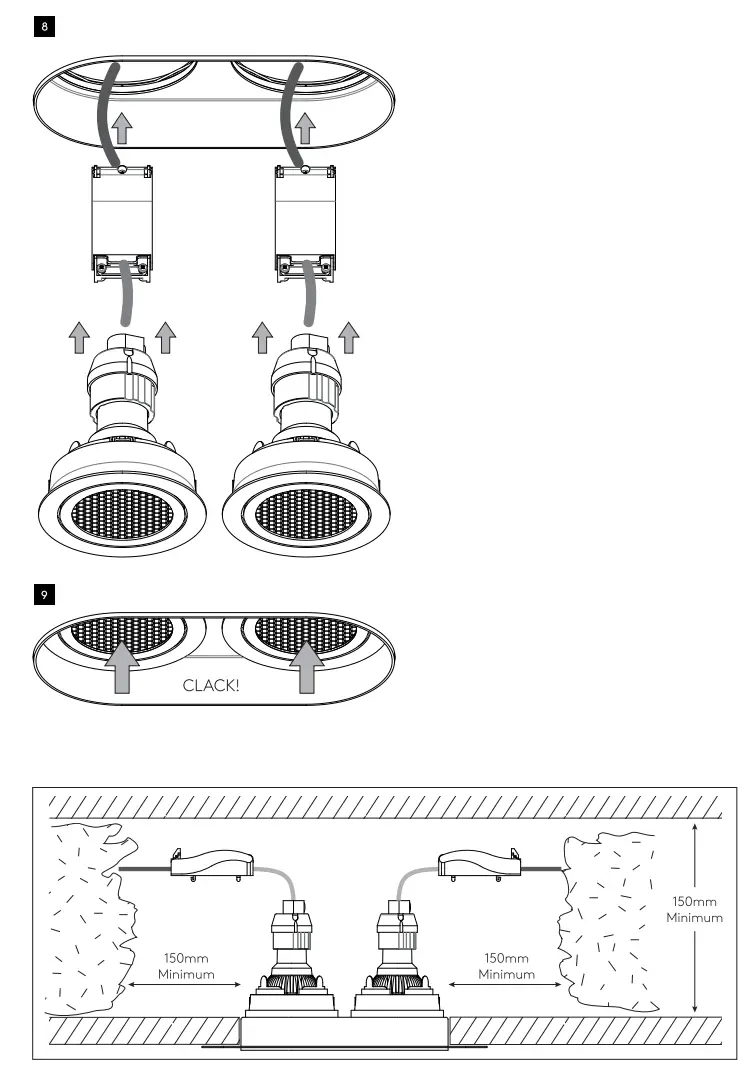 8

9

CLACK!

150mm
Minimum

150mm
Minimum

150mm
Minimum