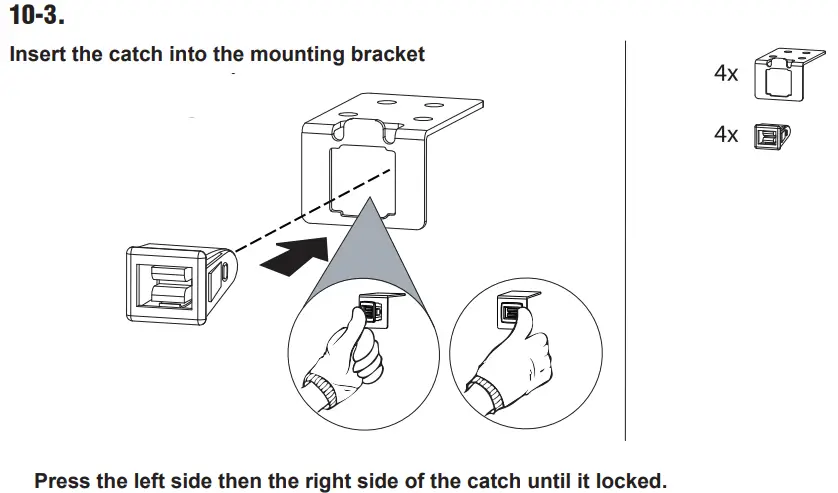 10-3.
Insert the catch into the mounting bracket

4x
4x

Press the left side then the right side of the catch until it locked.