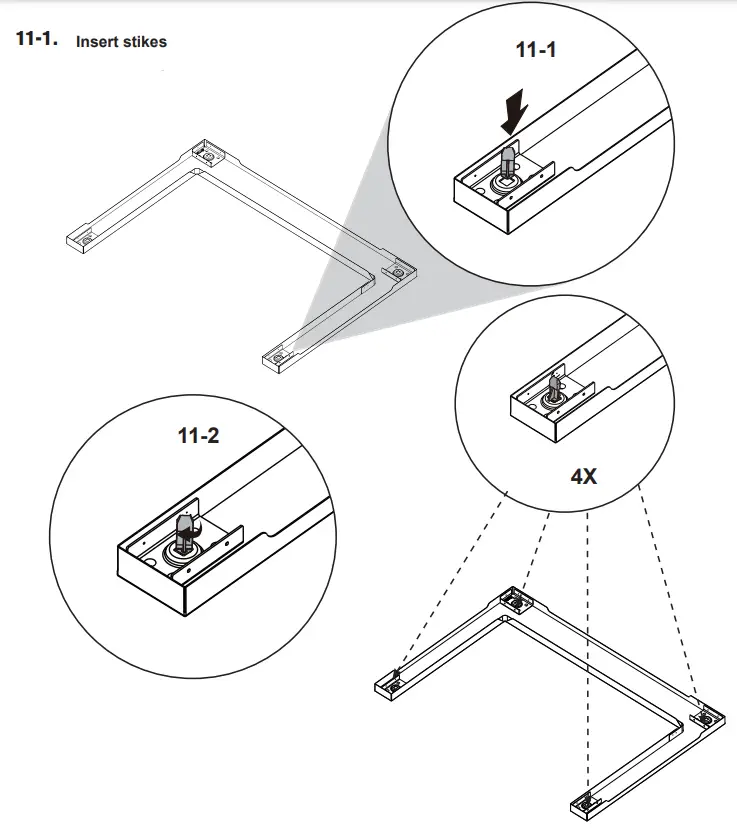 11-1. Insert stikes

11-1

11-2

4X