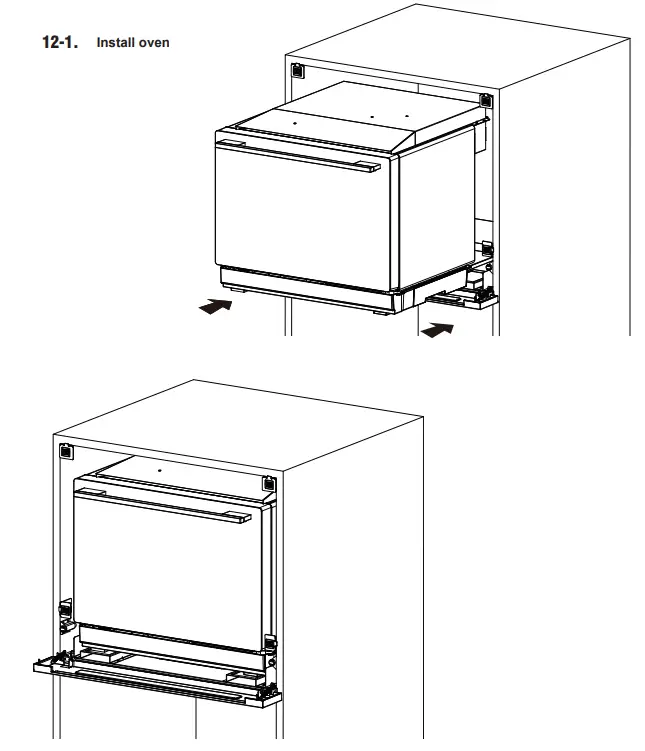 12-1. Install oven