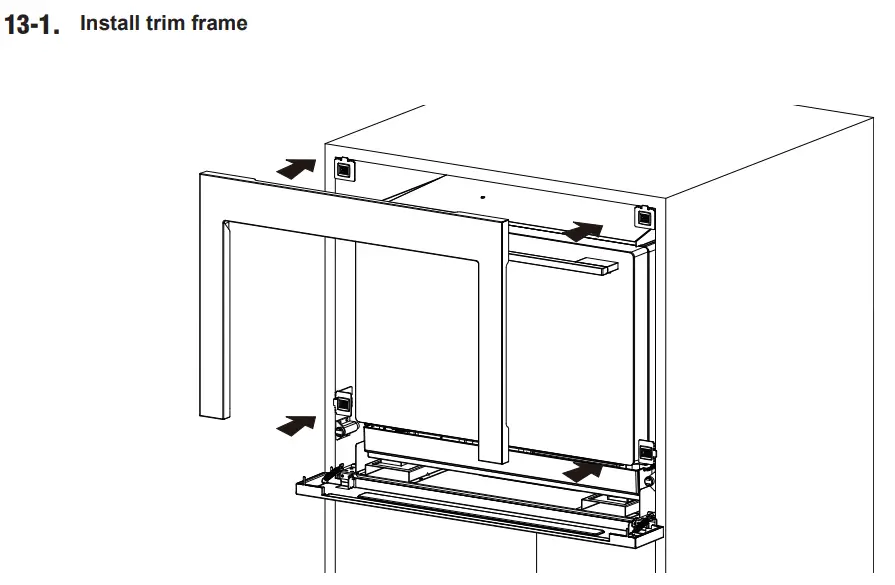 13-1. Install trim frame