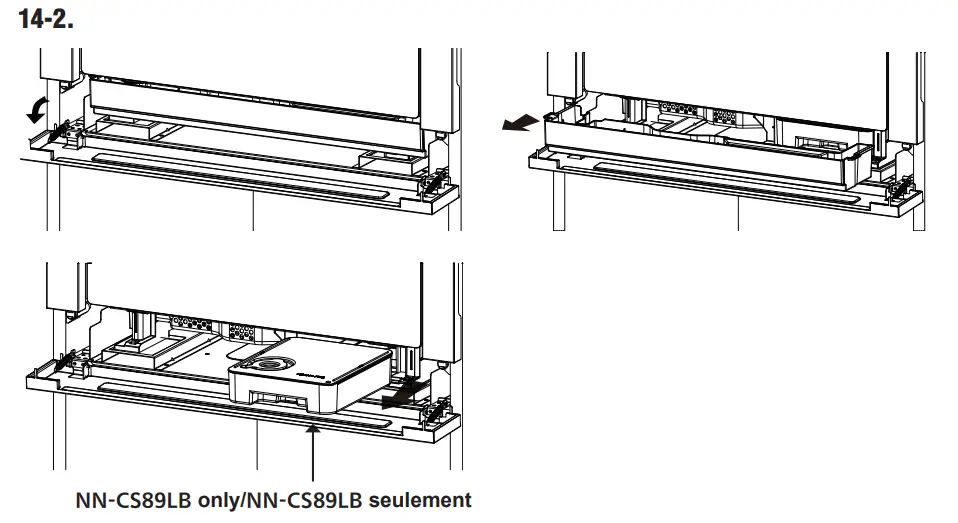 14-2.

NN-CS89LB only/NN-CS89LB seulement