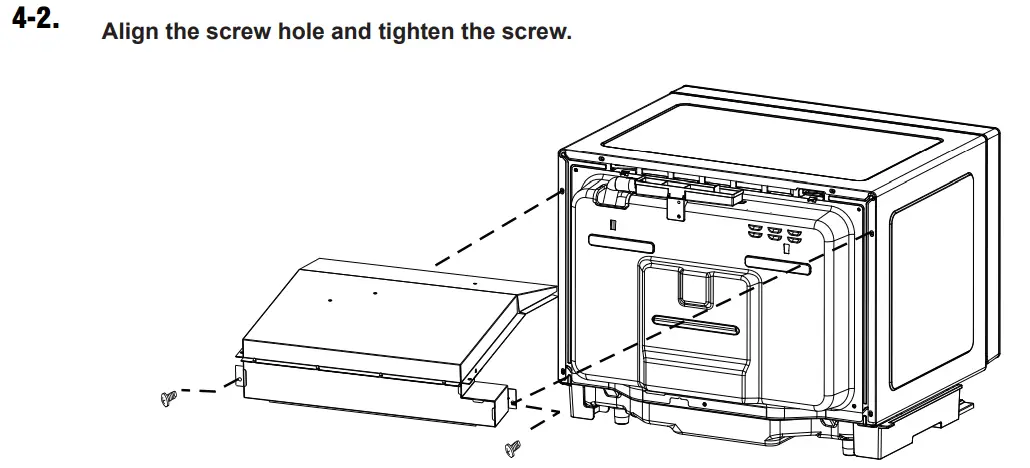 4-2.

Align the screw hole and tighten the screw.