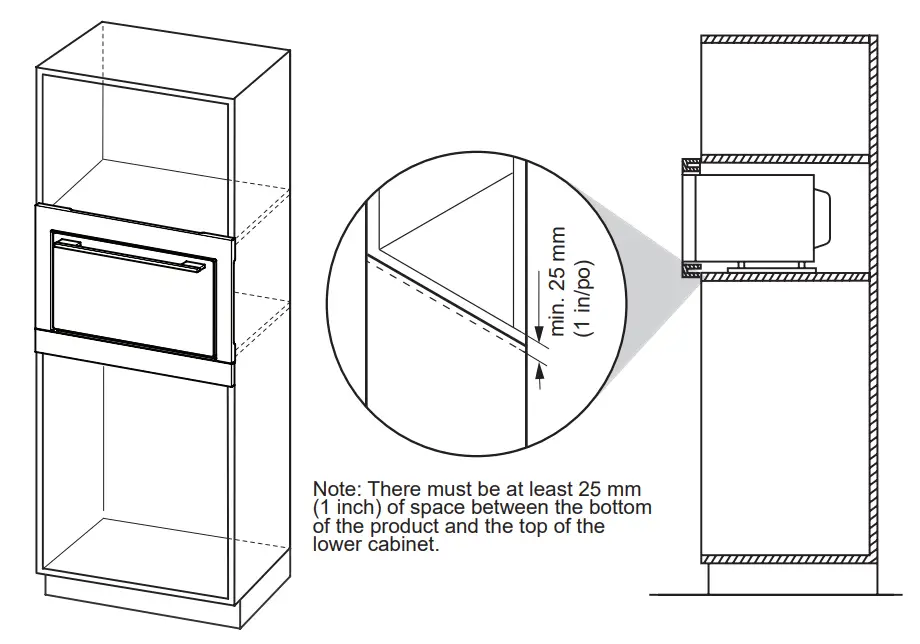 min. 25 mm
(1 in/po)

Note: There must be at least 25 mm (1 inch) of space between the bottom of the product and the top of the lower cabinet.