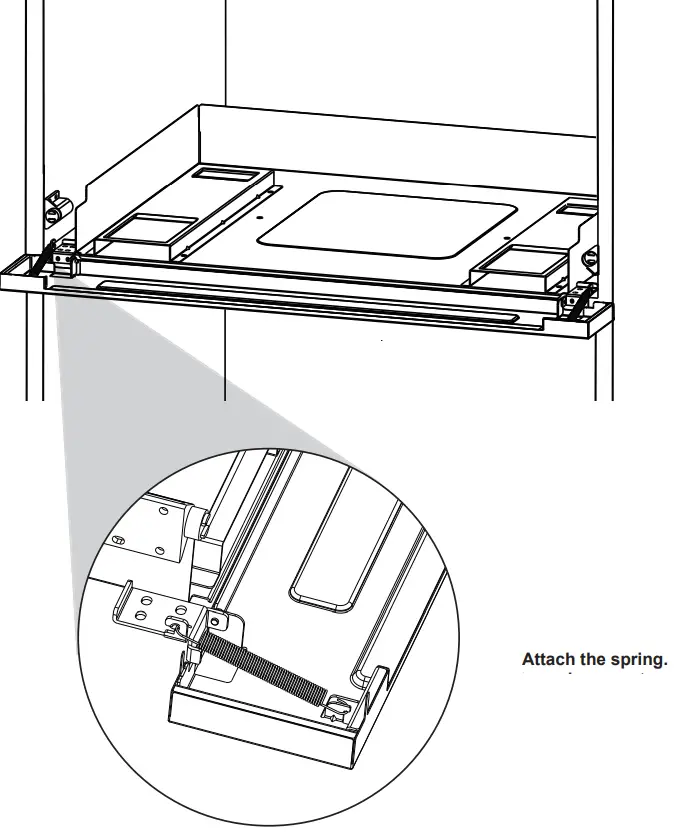 Attach the spring.