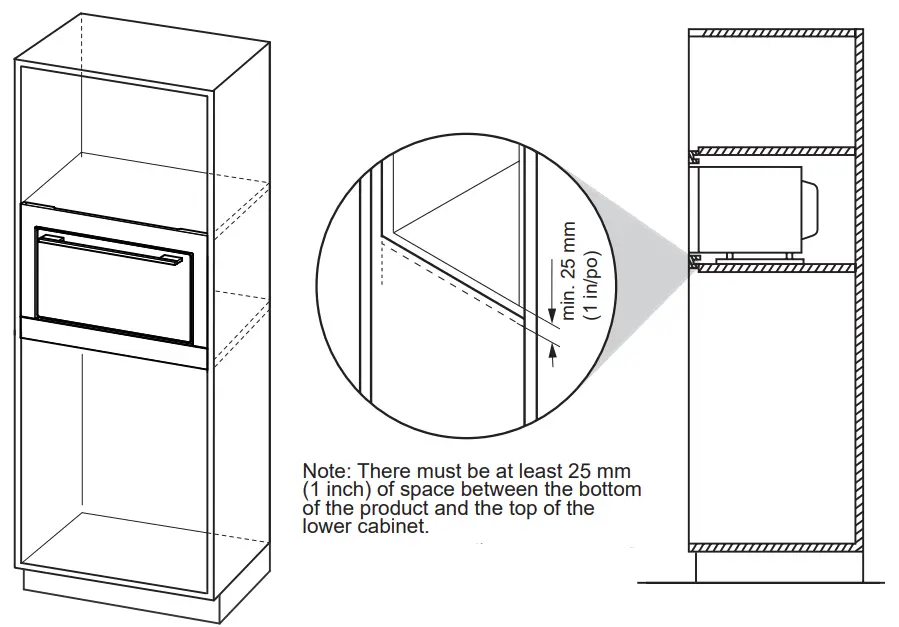 min. 25 mm
(1 in/po)

Note: There must be at least 25 mm (1 inch) of space between the bottom of the product and the top of the lower cabinet.