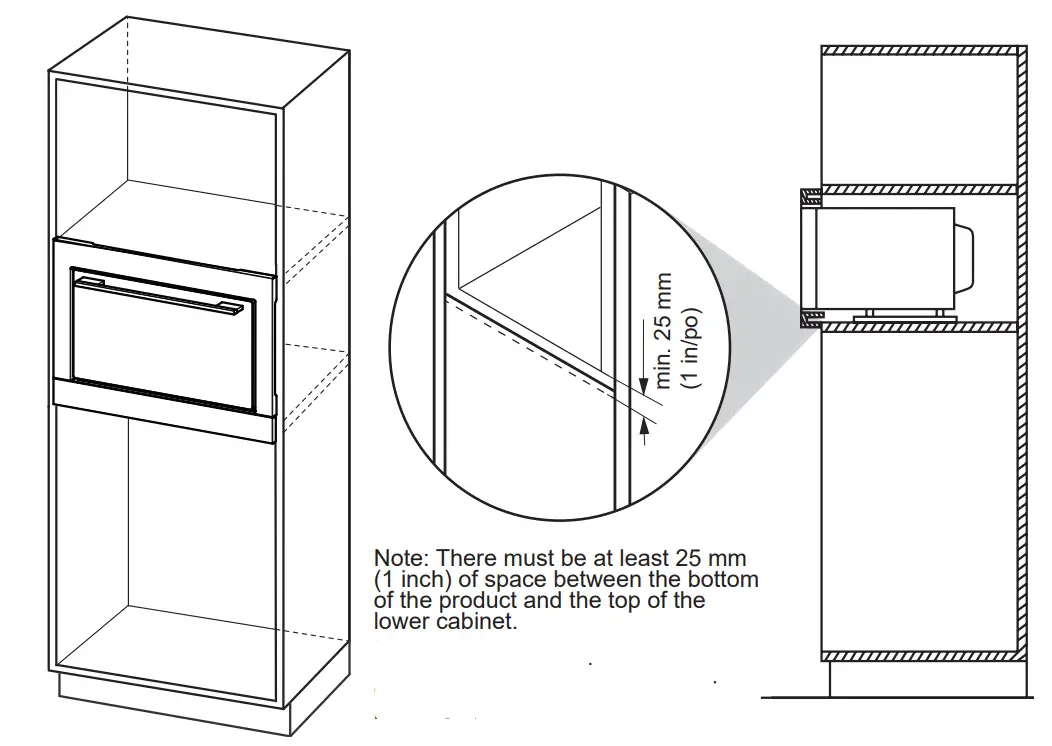 min. 25 mm
(1 in/po)

Note: There must be at least 25 mm (1 inch) of space between the bottom of the product and the top of the lower cabinet.