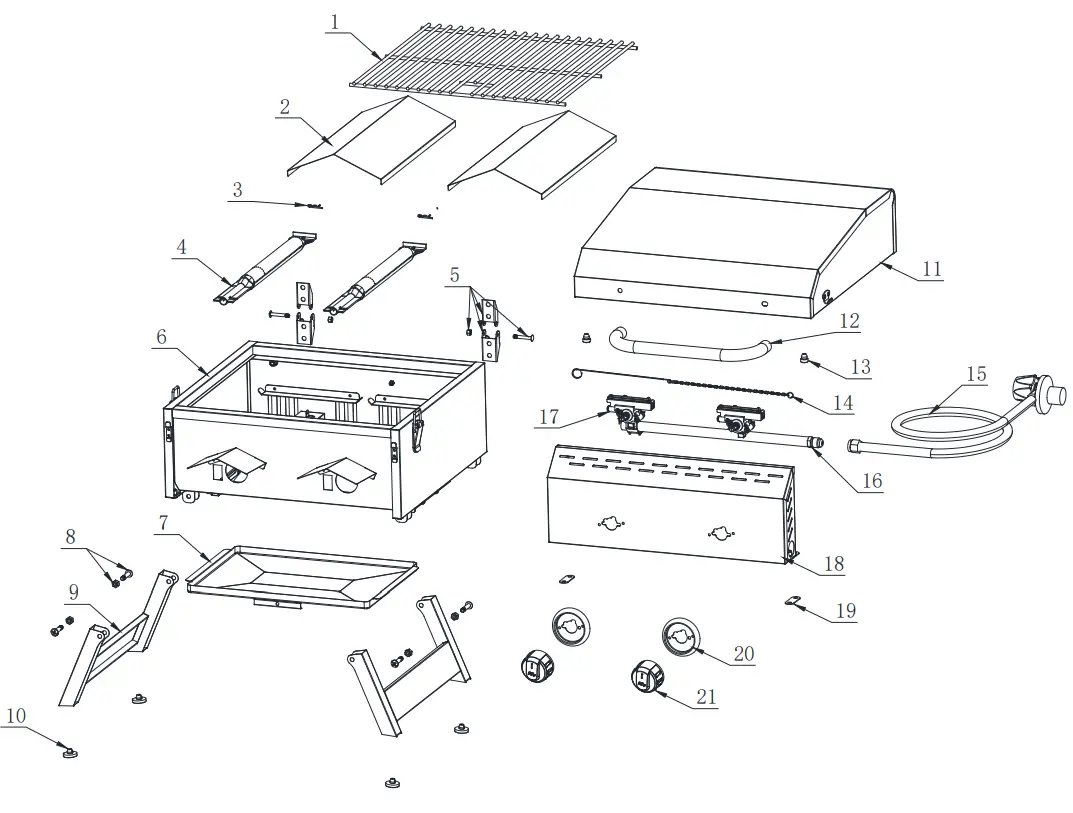 1
2
3
4
5
6
7
8
9
10
11
12
13
14
15
16
17
18
19
20
21