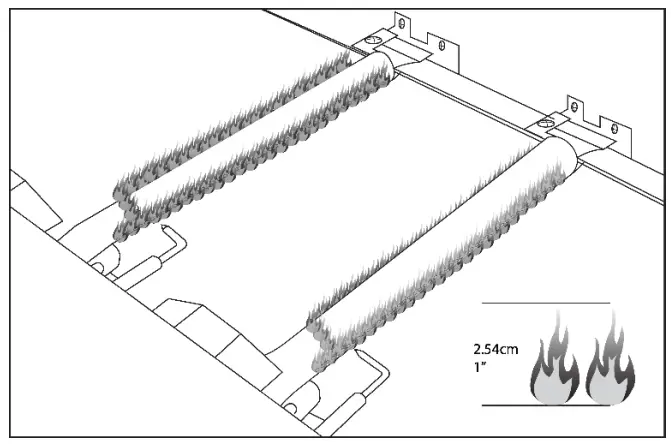 2.54cm
1"