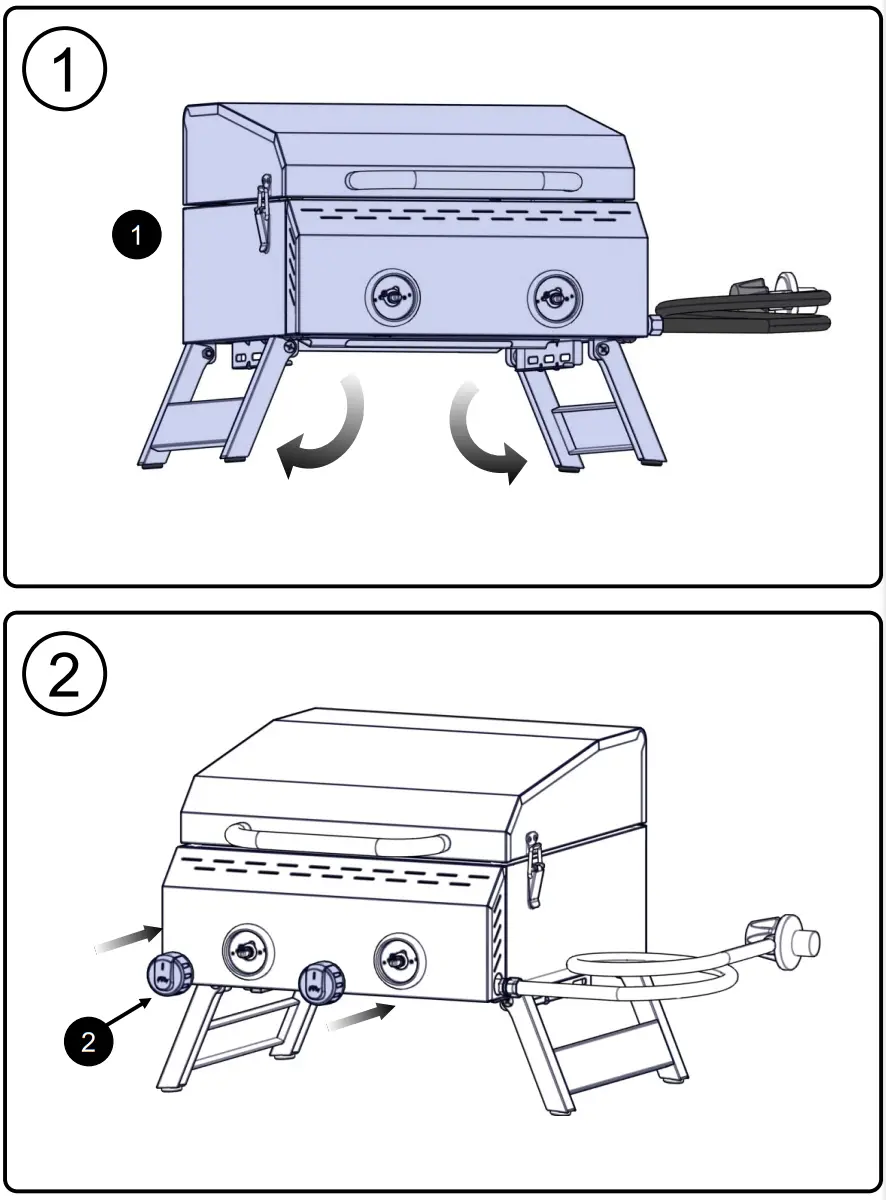 1

1

2

2