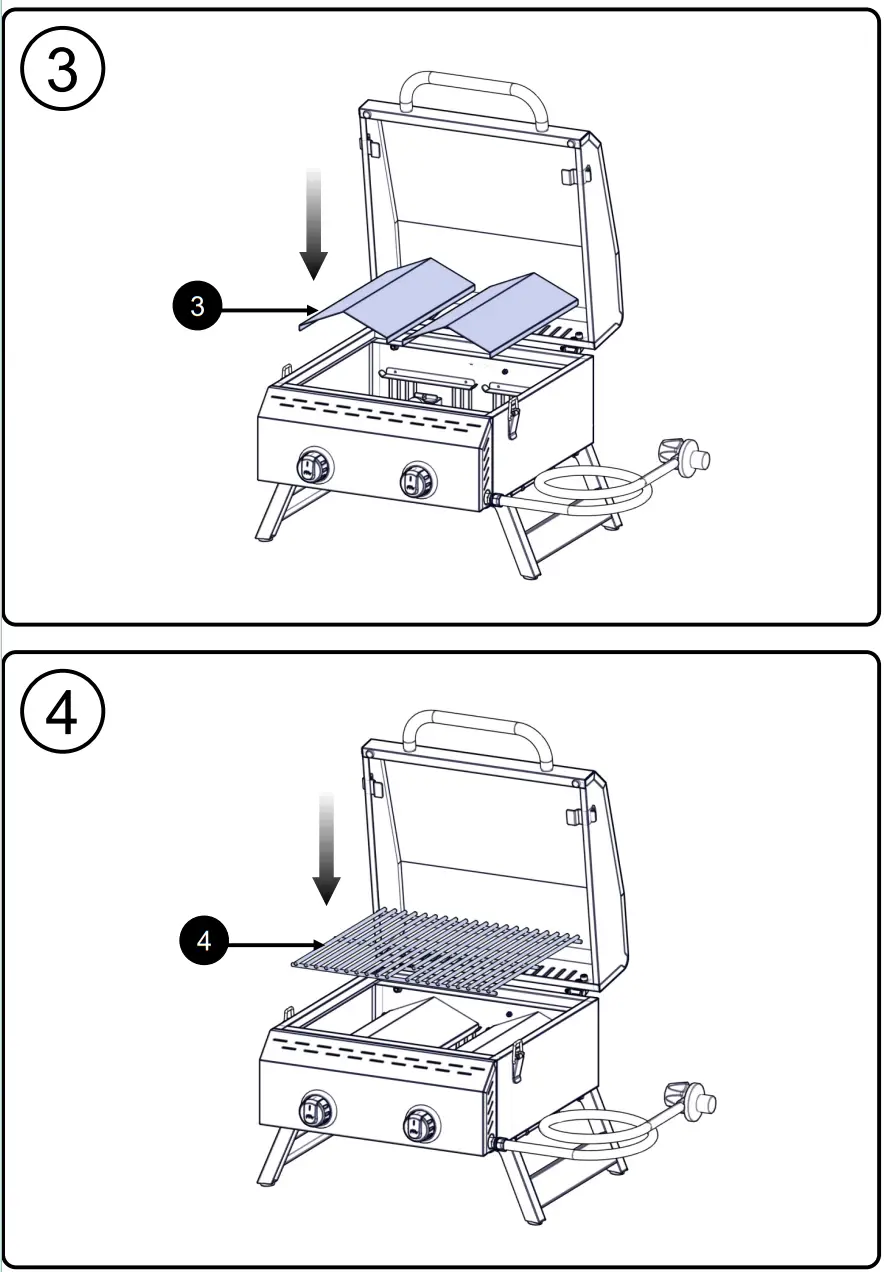 3

3

4

4