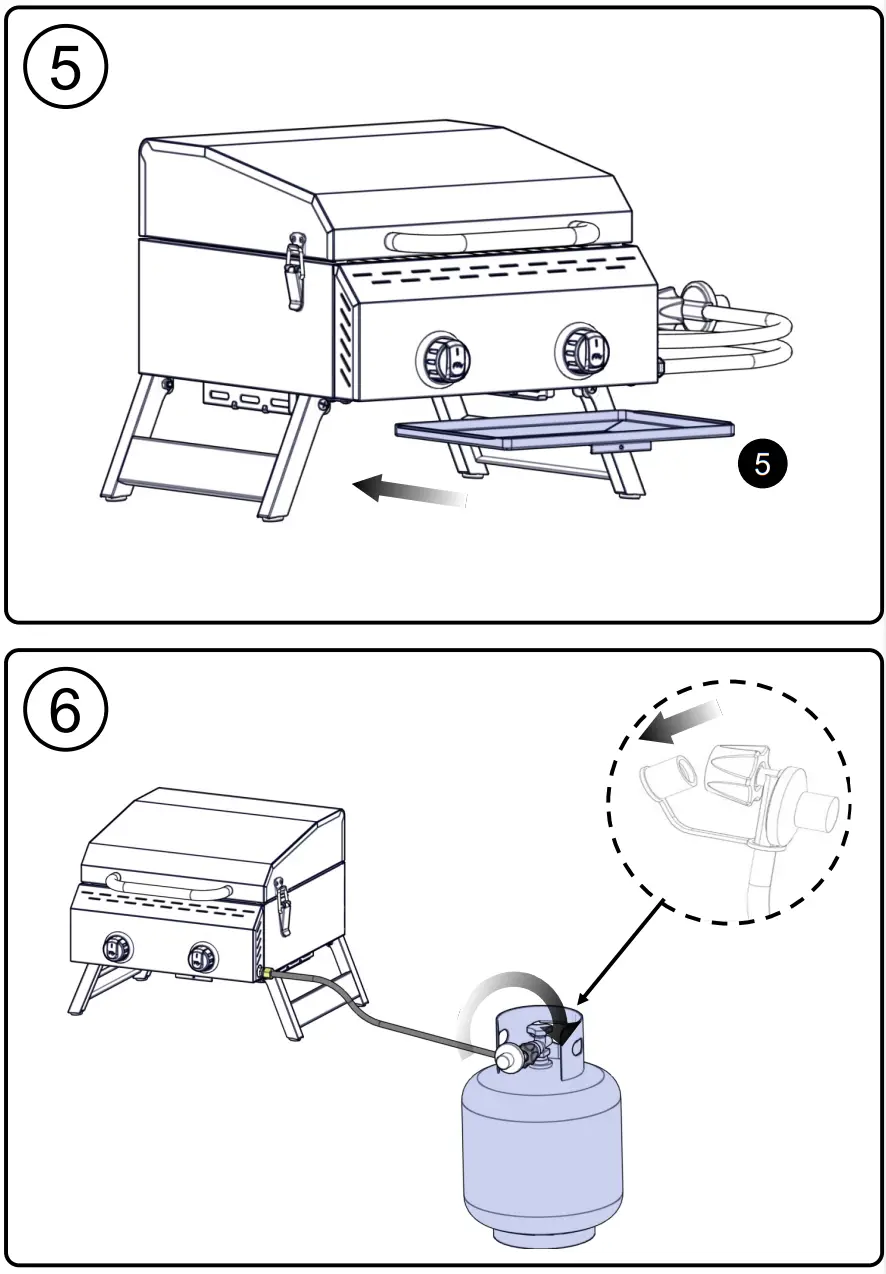 5

5

6