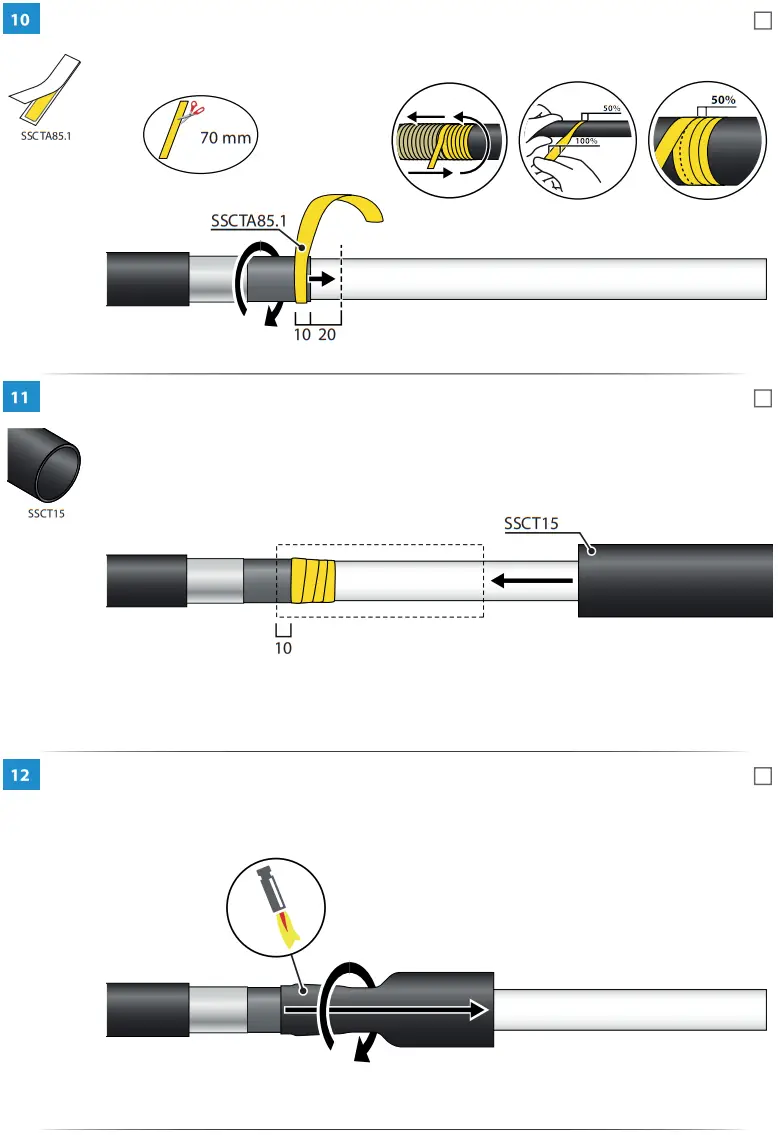 10

SSCTA85.1

70 mm

50%

100%

50%

SSCTA85.1

10 20

11

SSCT15

SSCT15

10

12