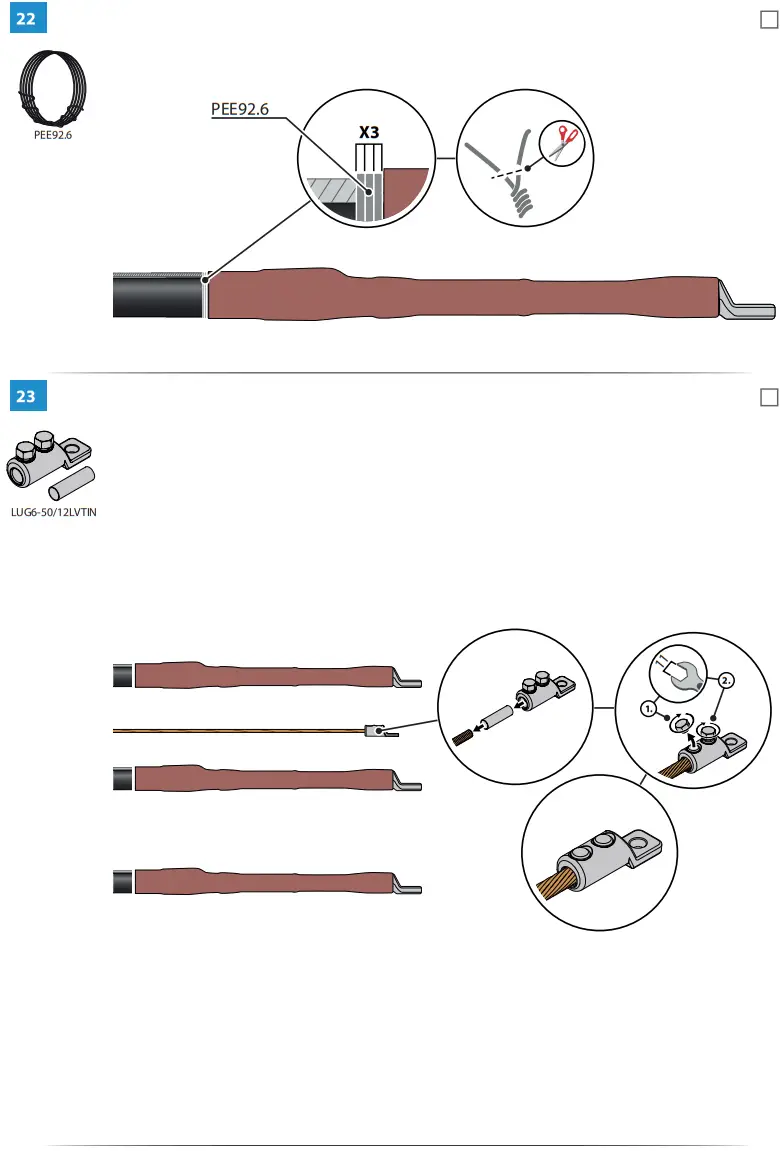 22

PEE92.6

PEE92.6

X3

23

LUG6-50/12LVTIN

1.

2.