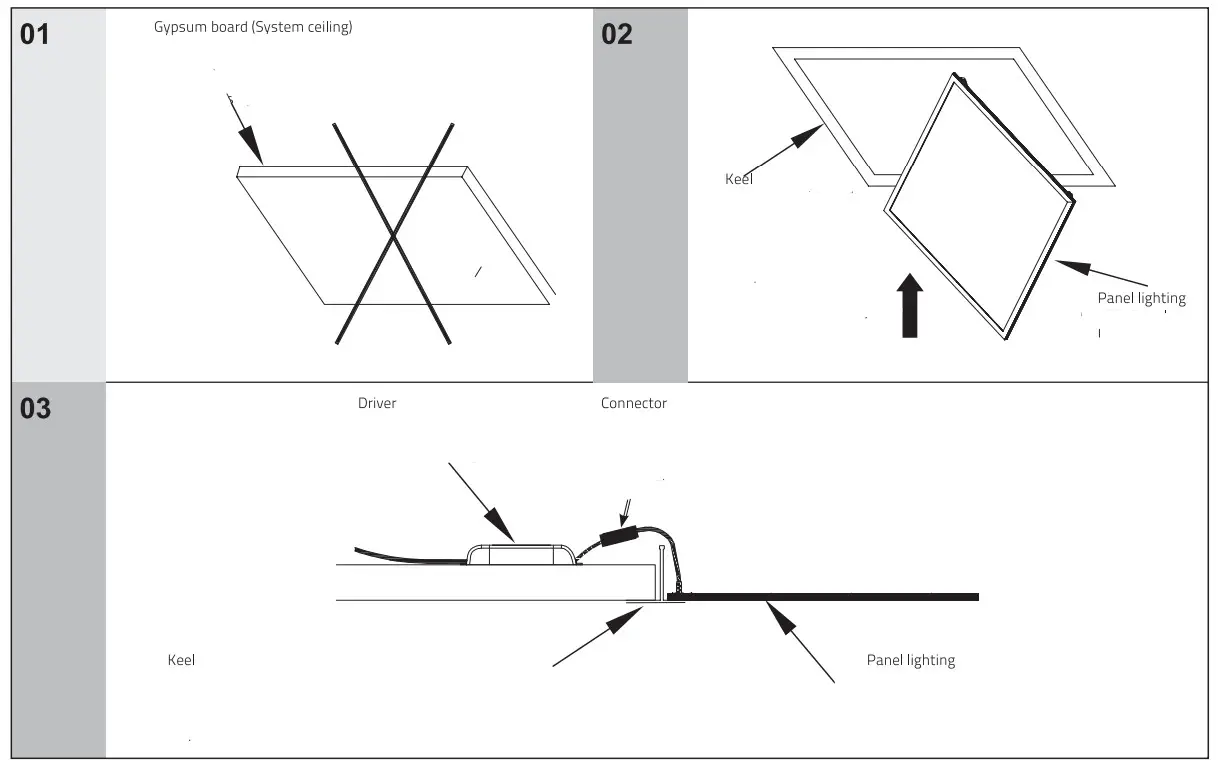 01
Gypsum board (System ceiling)

02
Keel
Panel lighting

03
Driver
Connector
Keel
Panel lighting