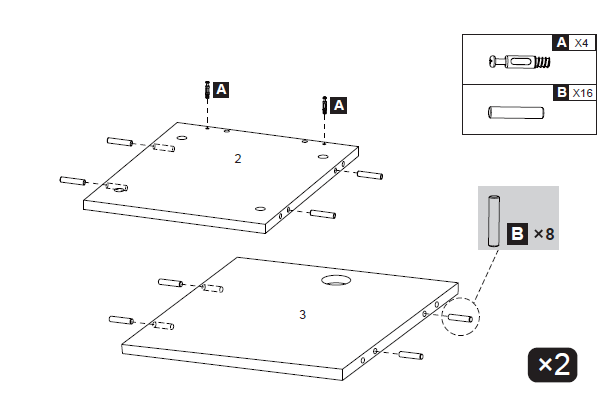 A X4

B X16

A

A

2

B ×8

3

×2