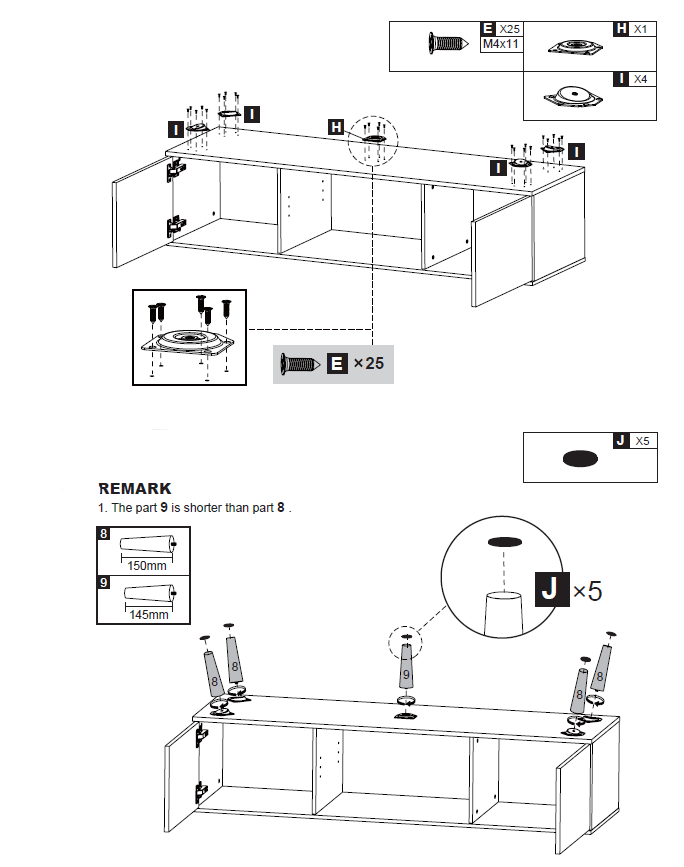 E X25
M4x11
H X1
I X4

I
I
H
I
I

E ×25

J X5

REMARK
1. The part 9 is shorter than part 8 .

8
150mm
9
145mm

J ×5

8
8
9
8
8