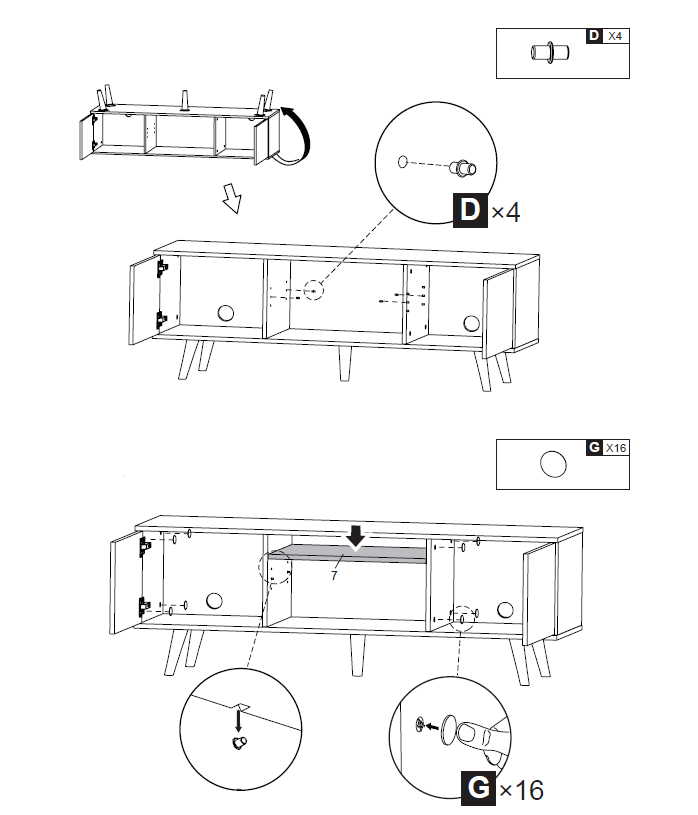 D X4

D ×4

G X16

7

G ×16