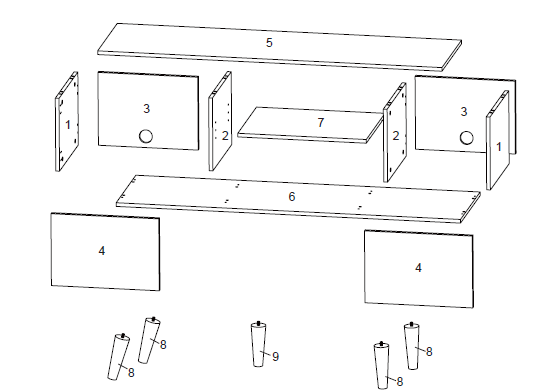 5

1

3

2

7

2

3

1

6

4

4

8

8

9

8

8