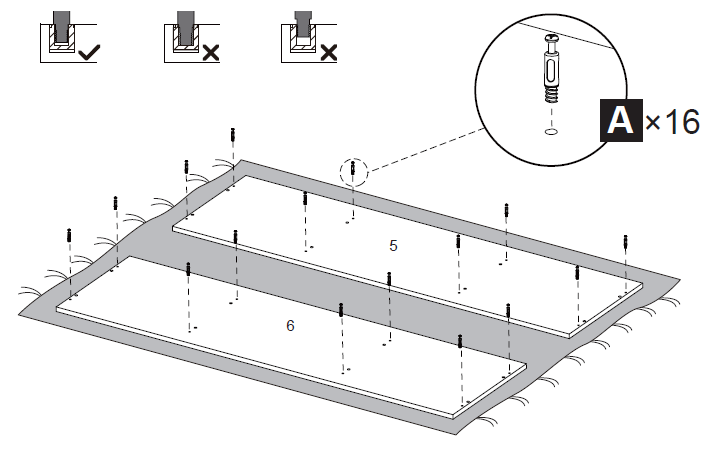 A ×16

5

6