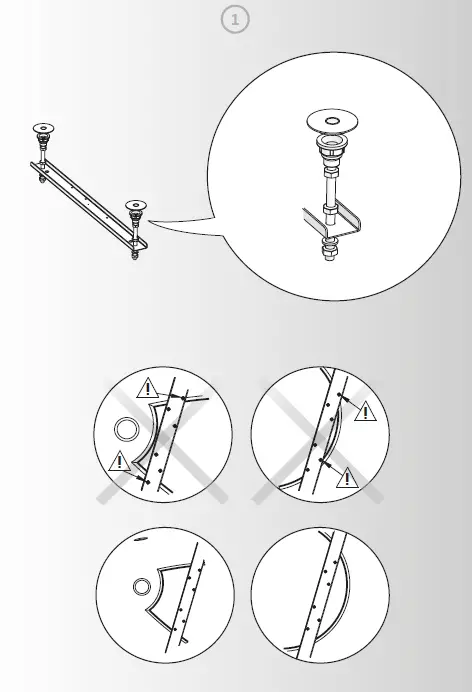 1