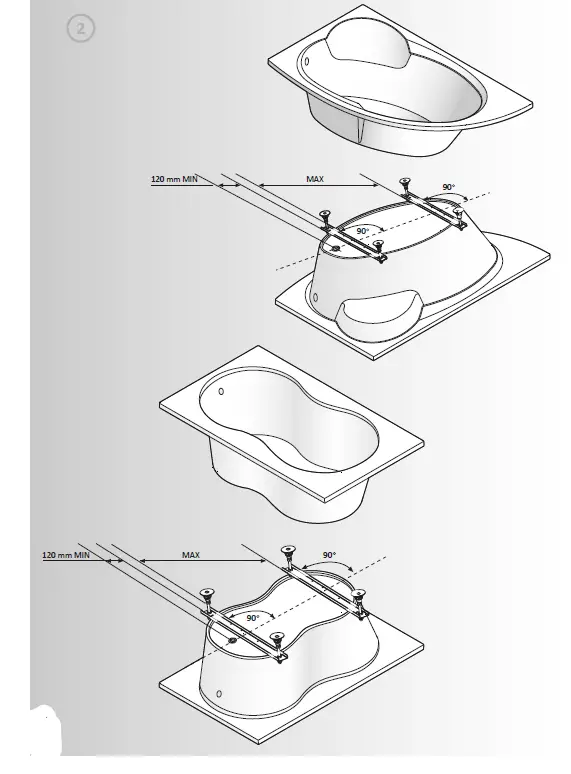 2

120 mm MIN
MAX
90°
90°

120 mm MIN
MAX
90°
90°