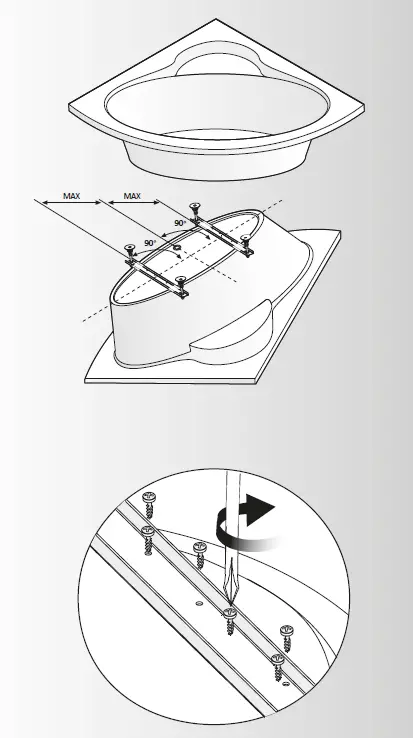 MAX
MAX
90°
90°