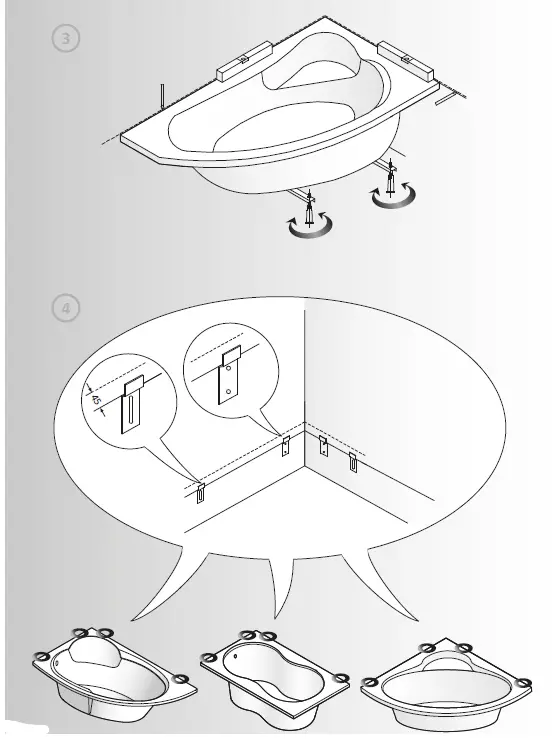 3

4

45