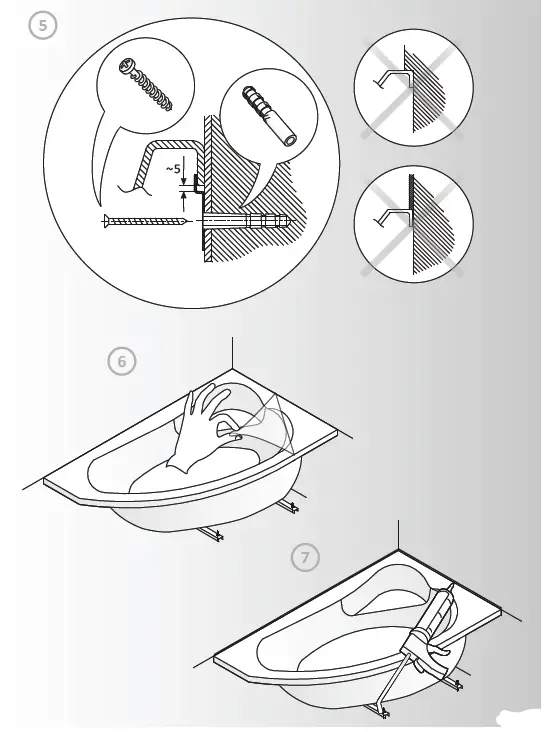 5

~5

6

7