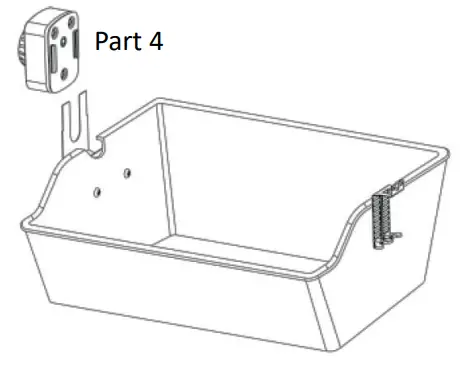 Part 4