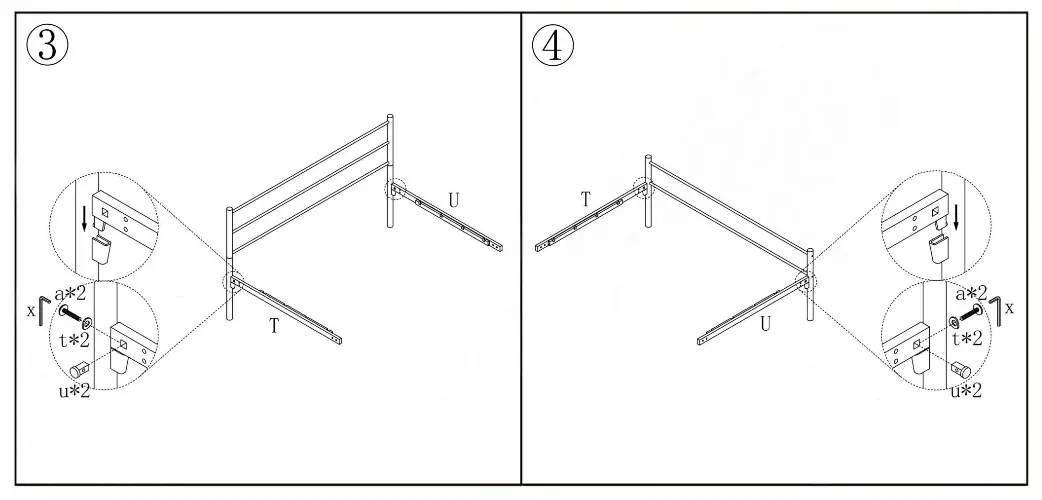 ③

U

T

x

a*2

t*2

u*2

④

T

U

a*2

x

t*2

u*2