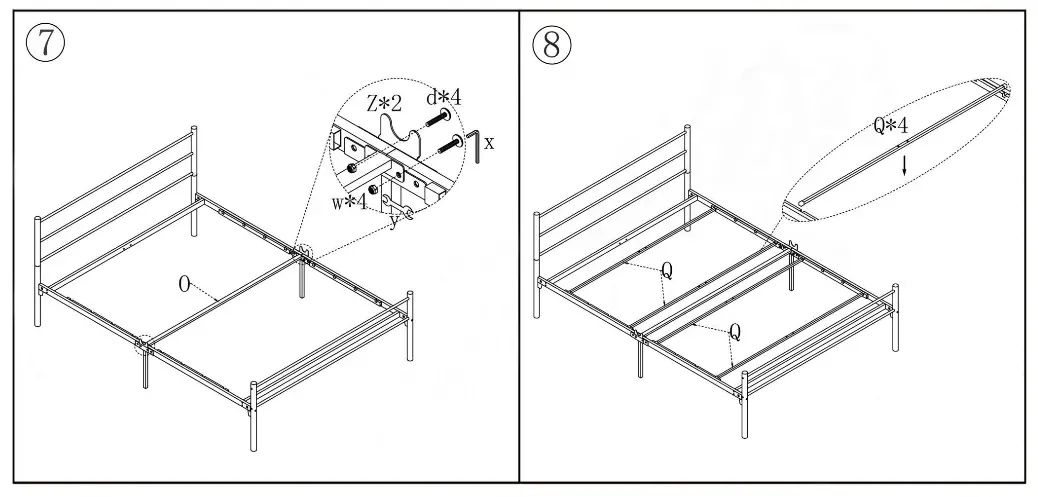 ⑦

Z*2
d*4
x
w*4
y
O

⑧

Q*4
Q
Q