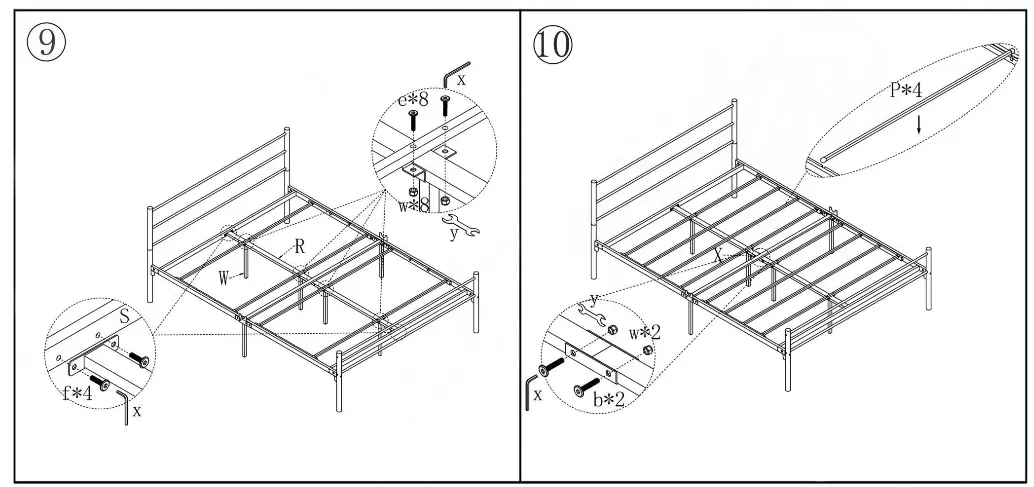 ⑨

x

c*8

w*8

y

R

W

S

f*4

x

⑩

P*4

X

y

w*2

x

b*2